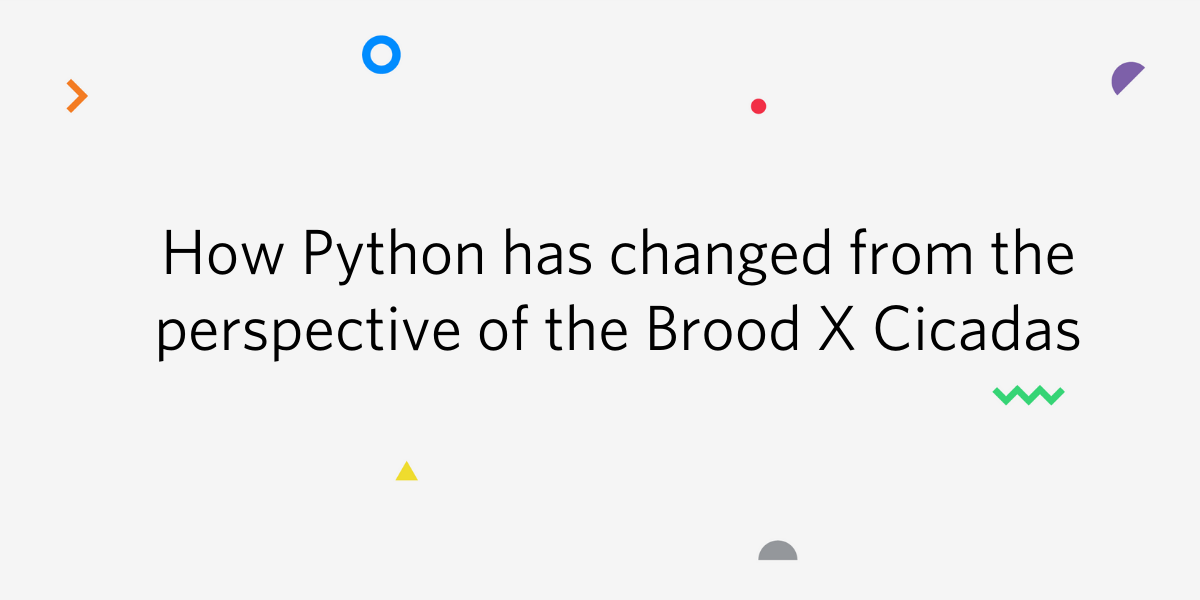 How Python has changed from the perspective of the Brood X Cicadas