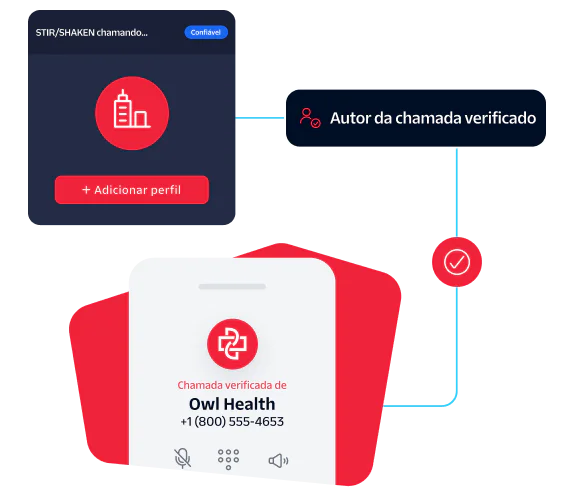 STIR/SHAKEN chamando...

Confiável

+ Adicionar perfil

Autor da chamada verificado

Chamada verificada de

Owl Health

+1 (800) 555-4653